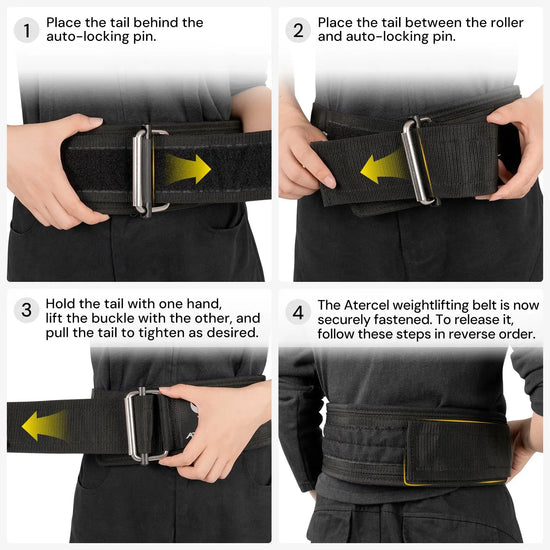 1 Place the tail behind the auto-locking pin.

2 Place the tail between the roller and auto-locking pin.

3 Hold the tail with one hand, lift the buckle with the other, and pull the tail to tighten as desired.

4 The Atercel weightlifting belt is now securely fastened. To release it, follow these steps in reverse order.