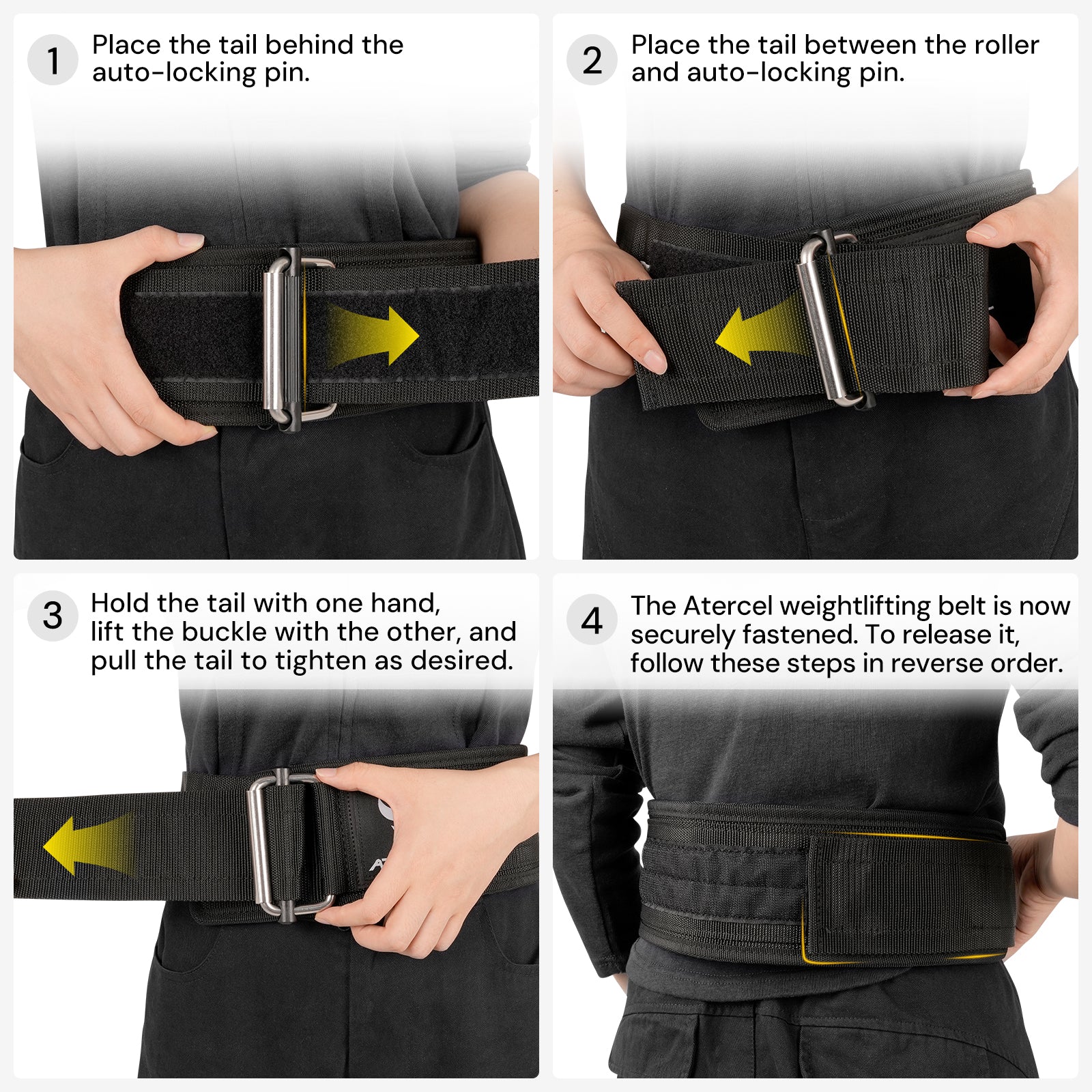 1 Place the tail behind the auto-locking pin.

2 Place the tail between the roller and auto-locking pin.

3 Hold the tail with one hand, lift the buckle with the other, and pull the tail to tighten as desired.

4 The Atercel weightlifting belt is now securely fastened. To release it, follow these steps in reverse order.