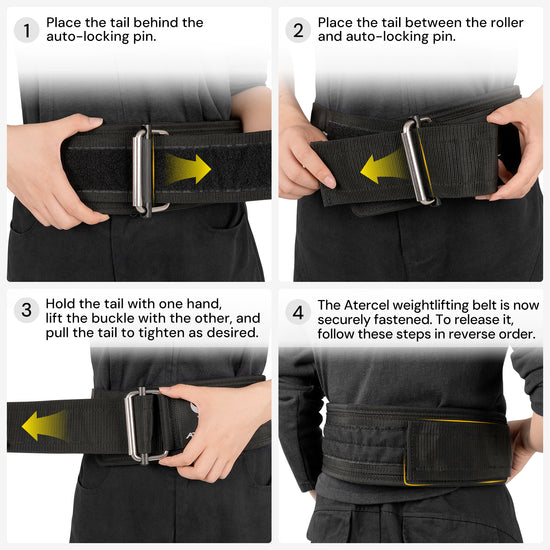 1 Place the tail behind the auto-locking pin.

2 Place the tail between the roller and auto-locking pin.

3 Hold the tail with one hand, lift the buckle with the other, and pull the tail to tighten as desired.

4 The Atercel weightlifting belt is now securely fastened. To release it, follow these steps in reverse order.