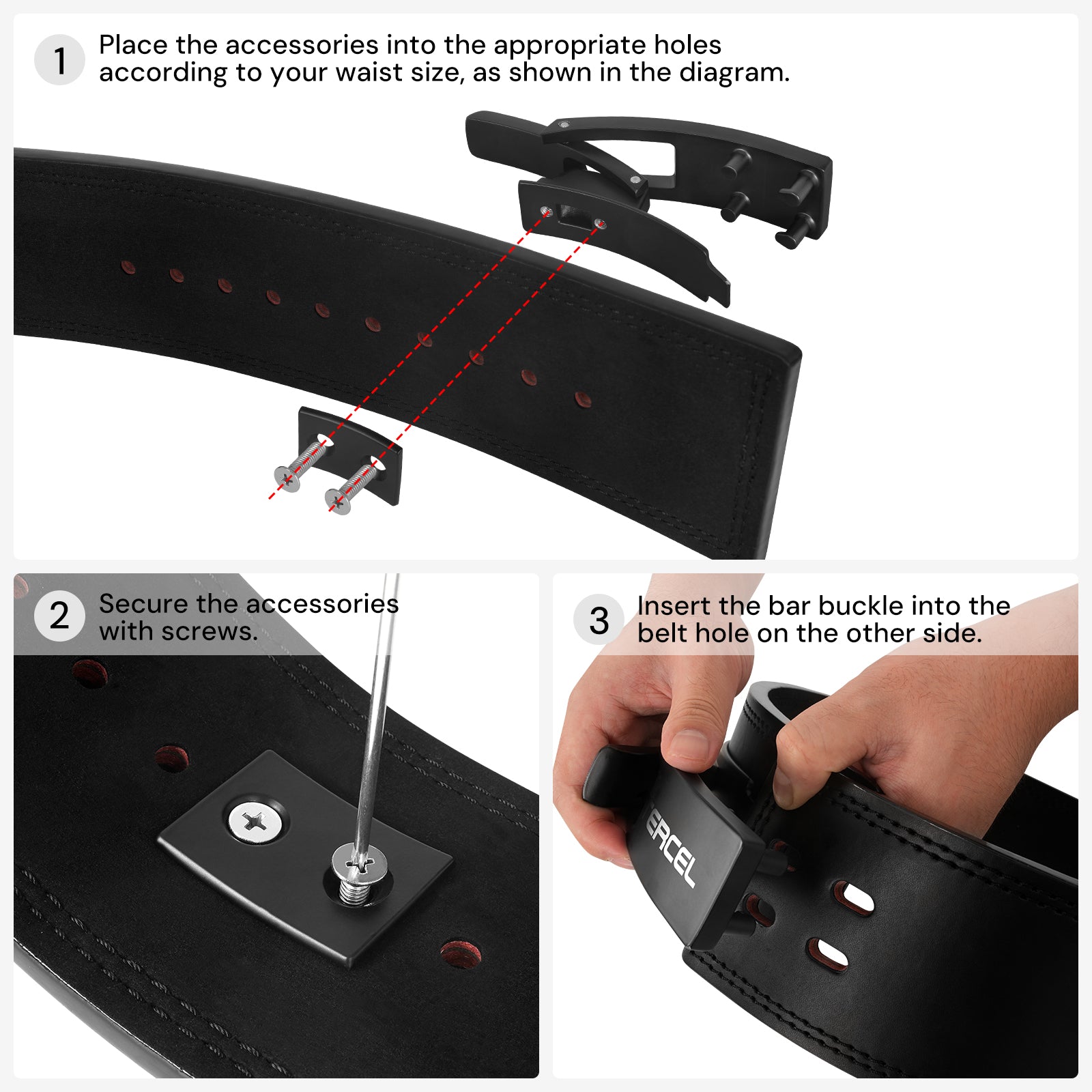 1 Place the accessories into the appropriate holes according to your waist size, as shown in the diagram.

2 Secure the accessories with screws.

3 Insert the bar buckle into the belt hole on the other side.

ERCEL